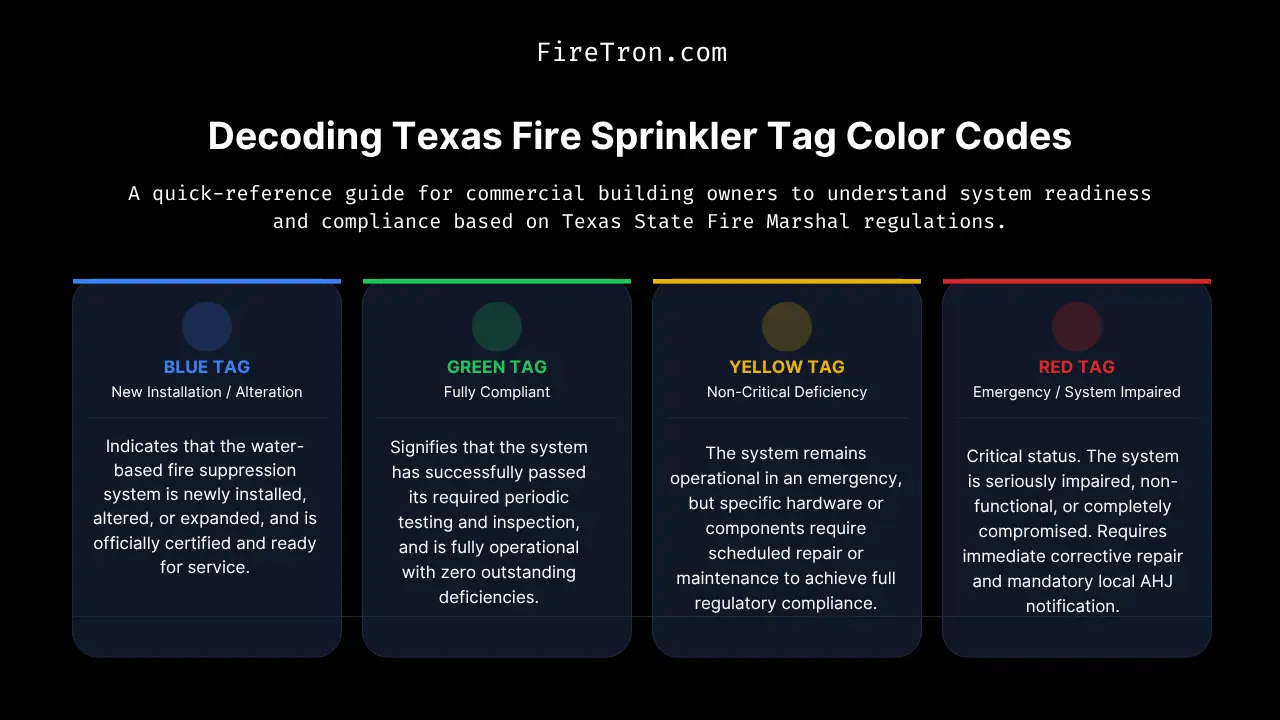 FireTron.com

Decoding Texas Fire Sprinkler Tag Color Codes

A quick-reference guide for commercial building owners to understand system readiness and compliance based on Texas State Fire Marshal regulations.

BLUE TAG
New Installation / Alteration

Indicates that the water-based fire suppression system is newly installed, altered, or expanded, and is officially certified and ready for service.

GREEN TAG
Fully Compliant

Signifies that the system has successfully passed its required periodic testing and inspection, and is fully operational with zero outstanding deficiencies.

YELLOW TAG
Non-Critical Deficiency

The system remains operational in an emergency, but specific hardware or components require scheduled repair or maintenance to achieve full regulatory compliance.

RED TAG
Emergency / System Impaired

Critical status. The system is seriously impaired, non-functional, or completely compromised. Requires immediate corrective repair and mandatory local AHJ notification.